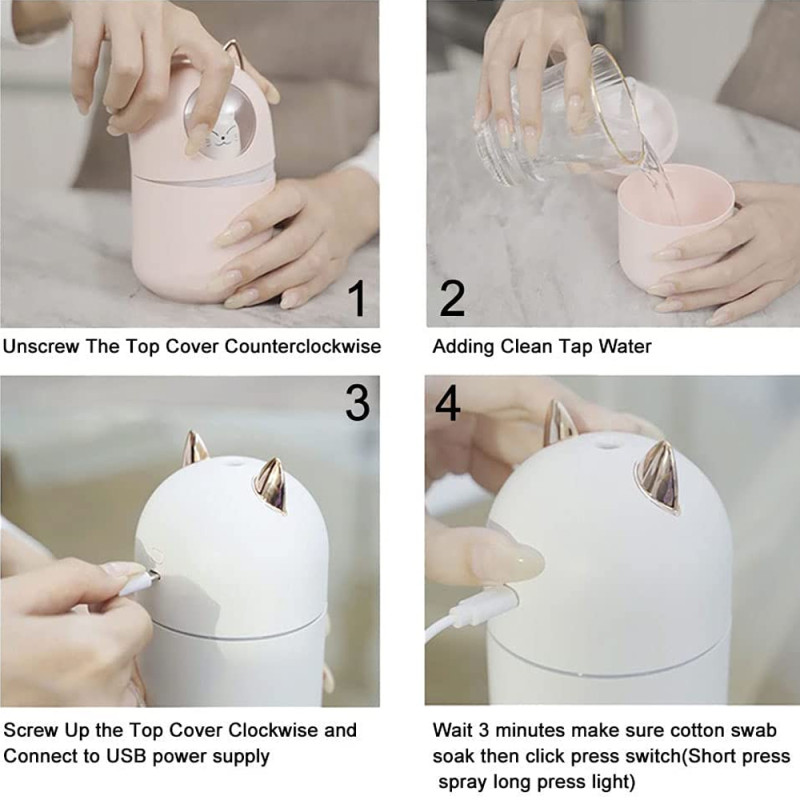 1

Unscrew The Top Cover Counterclockwise

2

Adding Clean Tap Water

3

Screw Up the Top Cover Clockwise and Connect to USB power supply

4

Wait 3 minutes make sure cotton swab soak then click press switch(Short press spray long press light)