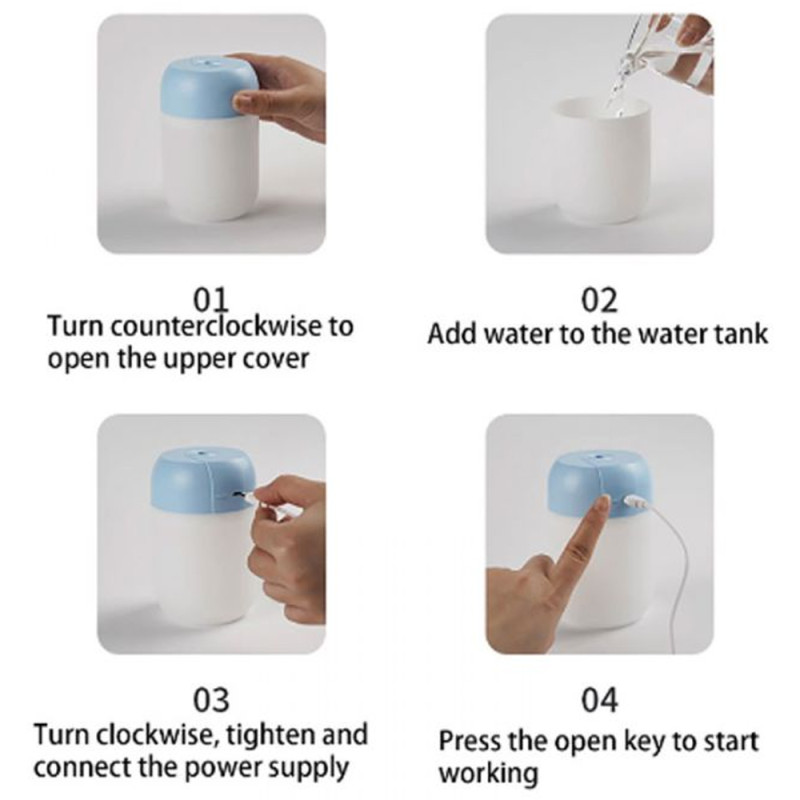 01
Turn counterclockwise to open the upper cover

02
Add water to the water tank

03
Turn clockwise, tighten and connect the power supply

04
Press the open key to start working